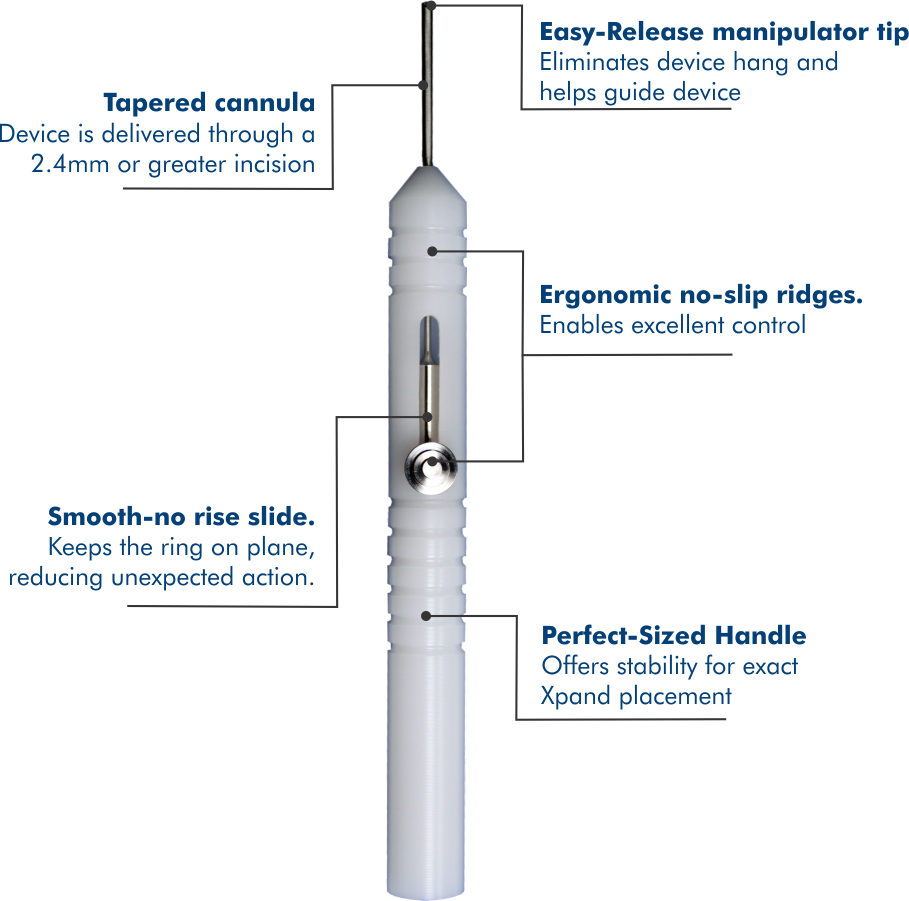 Easy-Release manipulator tip
Eliminates device hang and helps guide device

Tapered cannula
Device is delivered through a 2.4mm or greater incision

Ergonomic no-slip ridges.
Enables excellent control

Smooth-no rise slide.
Keeps the ring on plane, reducing unexpected action.

Perfect-Sized Handle
Offers stability for exact Xpand placement